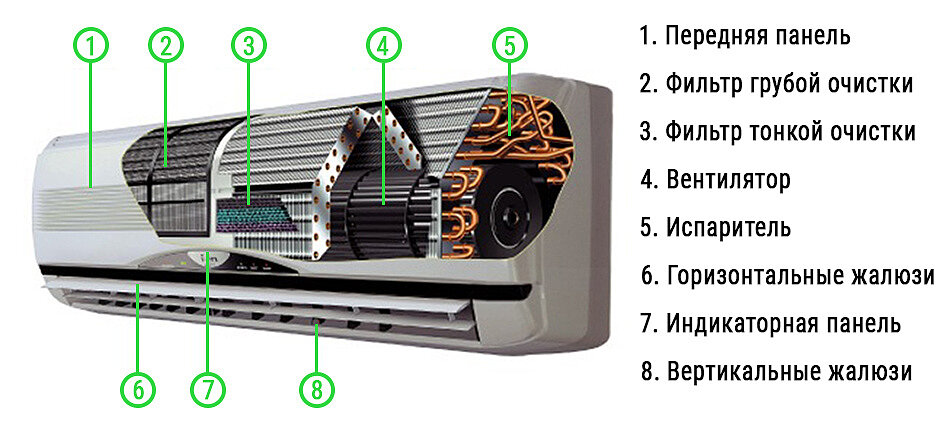 1
2
3
4
5
6
7
8

1. Передняя панель
2. Фильтр грубой очистки
3. Фильтр тонкой очистки
4. Вентилятор
5. Испаритель
6. Горизонтальные жалюзи
7. Индикаторная панель
8. Вертикальные жалюзи